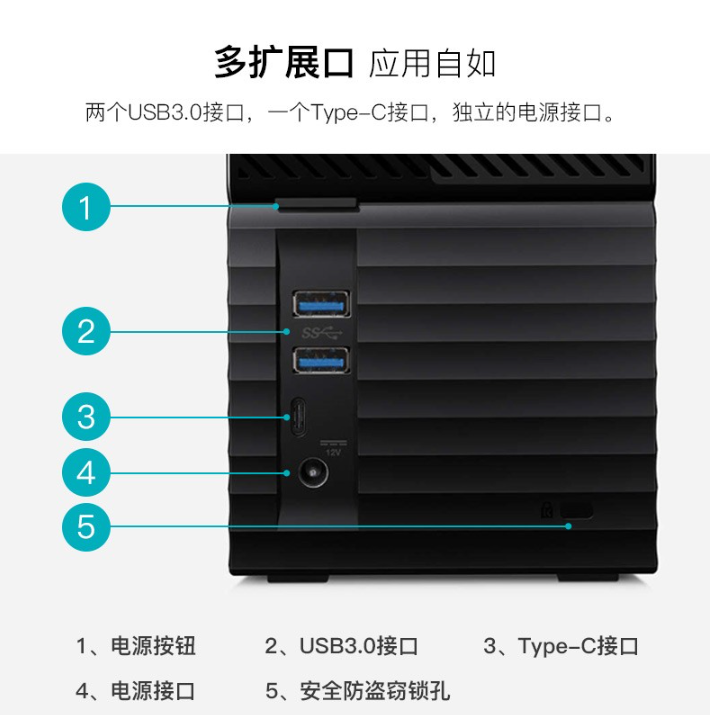 多扩展口 应用自如

两个USB3.0接口，一个Type-C接口，独立的电源接口。

1

2

SS

3

12V

4

5

1、电源按钮 2、USB3.0接口 3、Type-C接口

4、电源接口 5、安全防盗窃锁孔