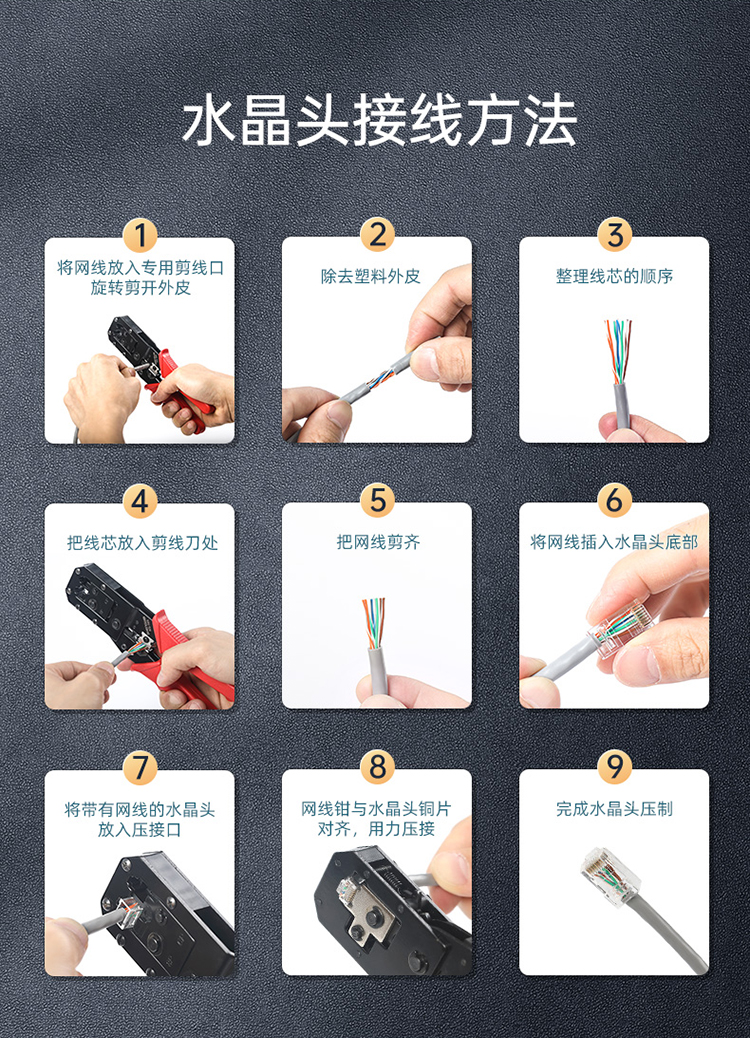 水晶头接线方法

1
将网线放入专用剪线口旋转剪开外皮

2
除去塑料外皮

3
整理线芯的顺序

4
把线芯放入剪线刀处

5
把网线剪齐

6
将网线插入水晶头底部

7
将带有网线的水晶头放入压接口

8
网线钳与水晶头铜片对齐，用力压接

9
完成水晶头压制